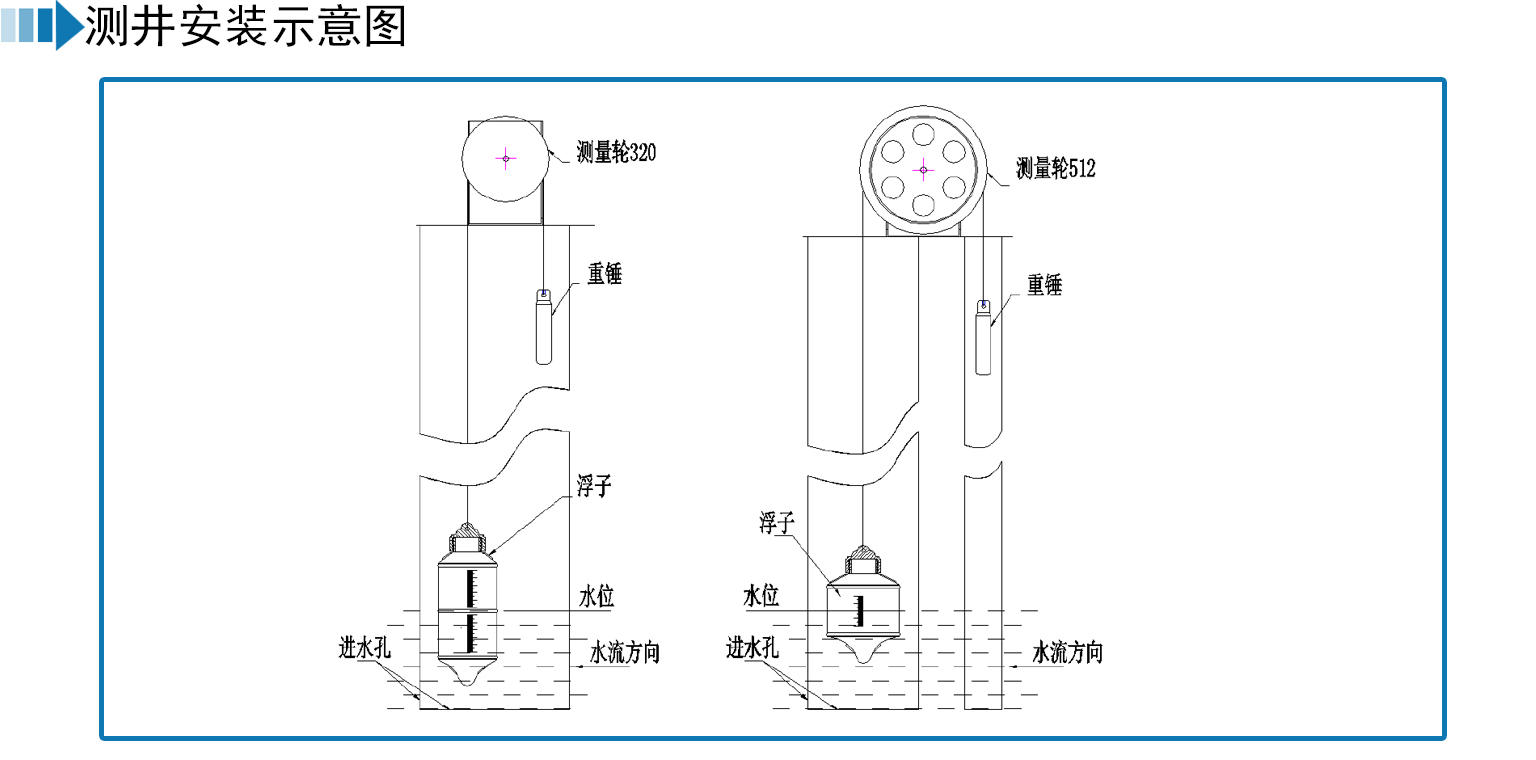 测井安装示意图

测量轮320

重锤

浮子

水位

进水孔

水流方向

测量轮512

重锤

浮子

水位

进水孔

水流方向